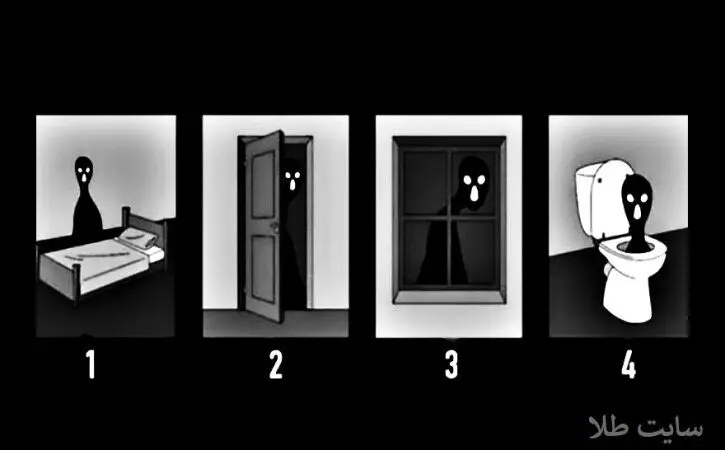 1
2
3
4
سایت طلا