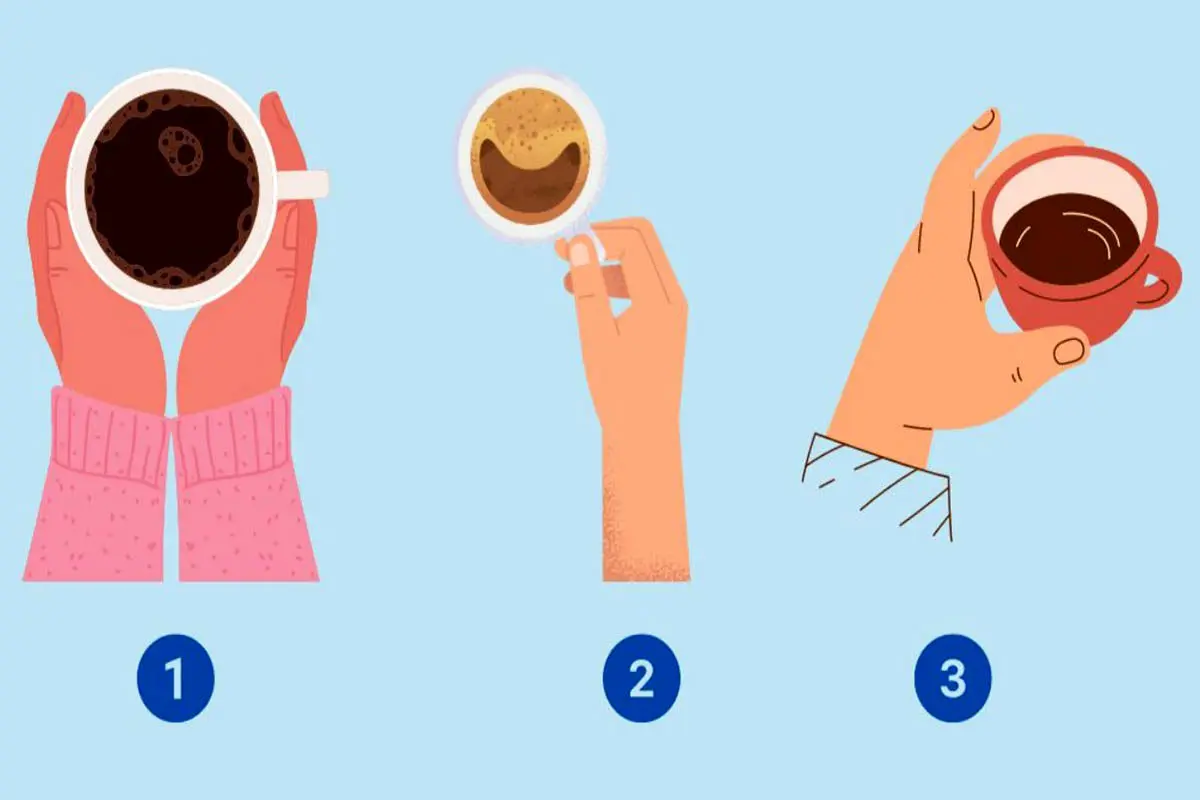 1

2

3