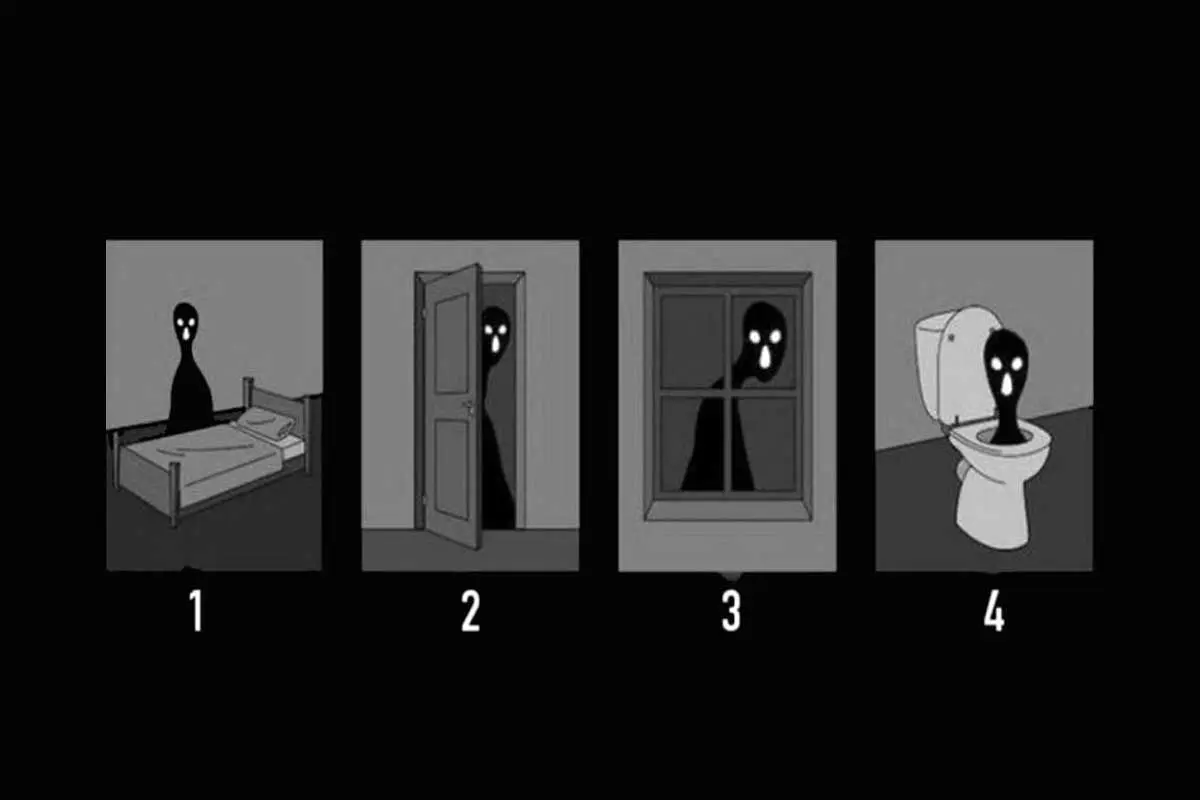 1 2 3 4