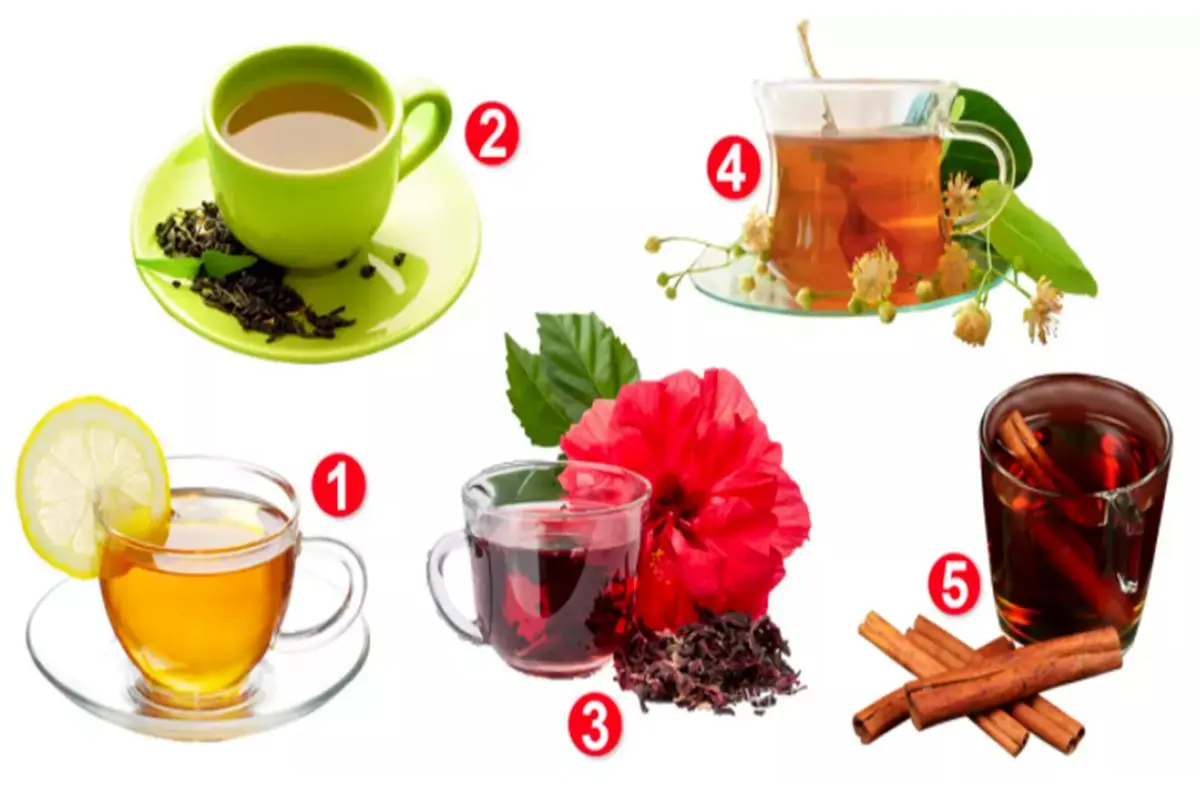 2
4
1
3
5