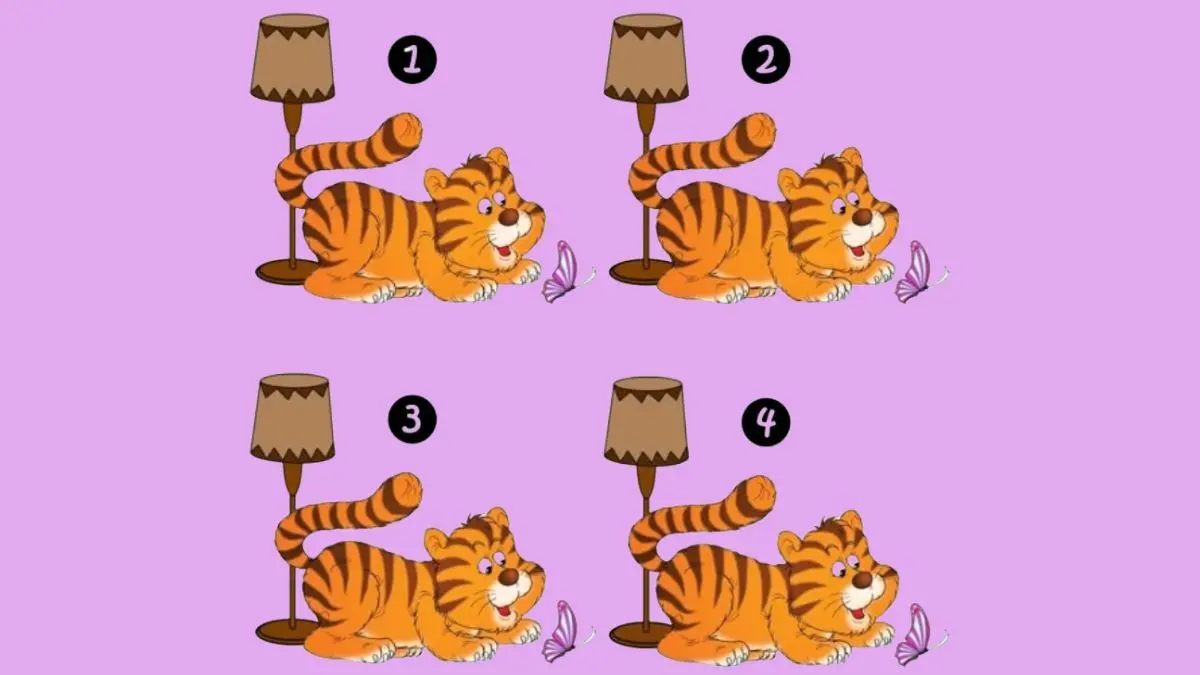 1
2
3
4