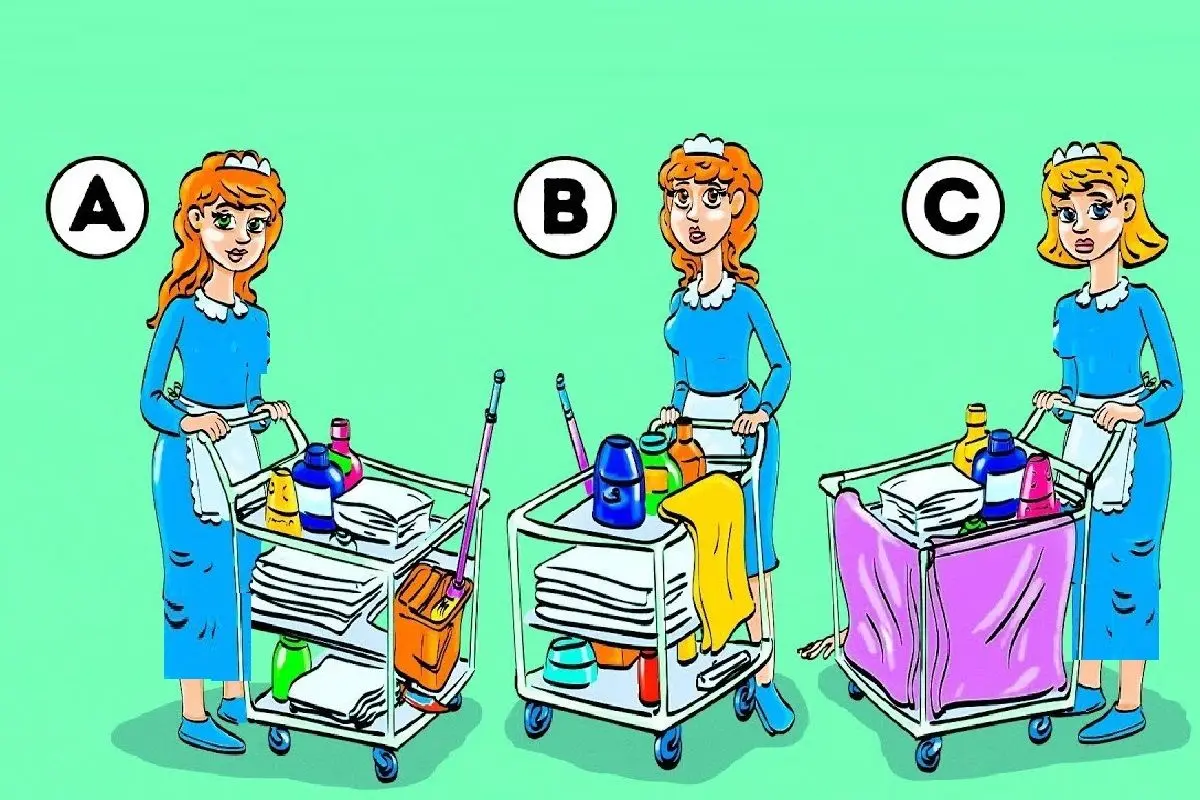 A

B

C