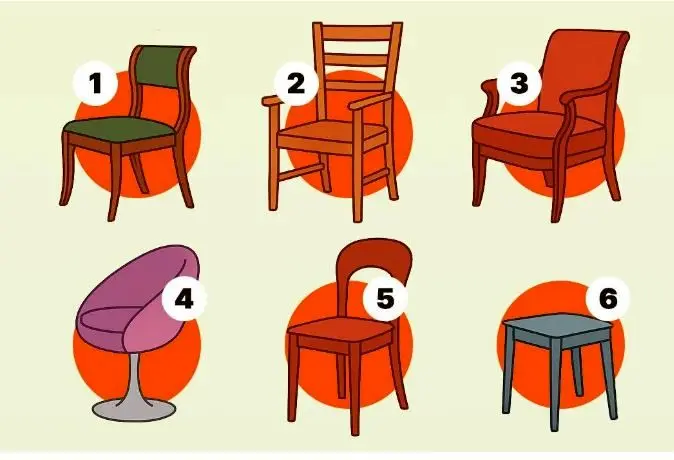 1
2
3
4
5
6