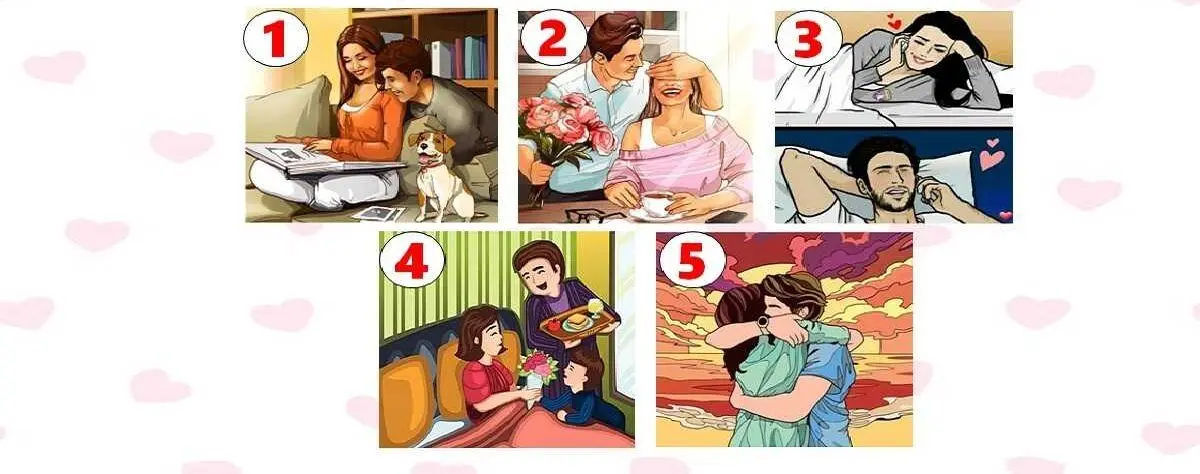 1

2

3

4

5