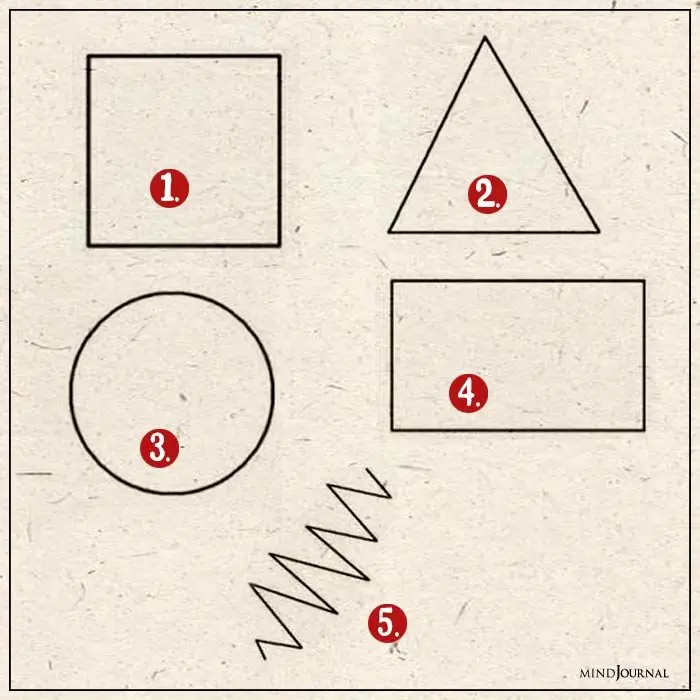 1.

2.

3.

4.

5.

MINDJOURNAL