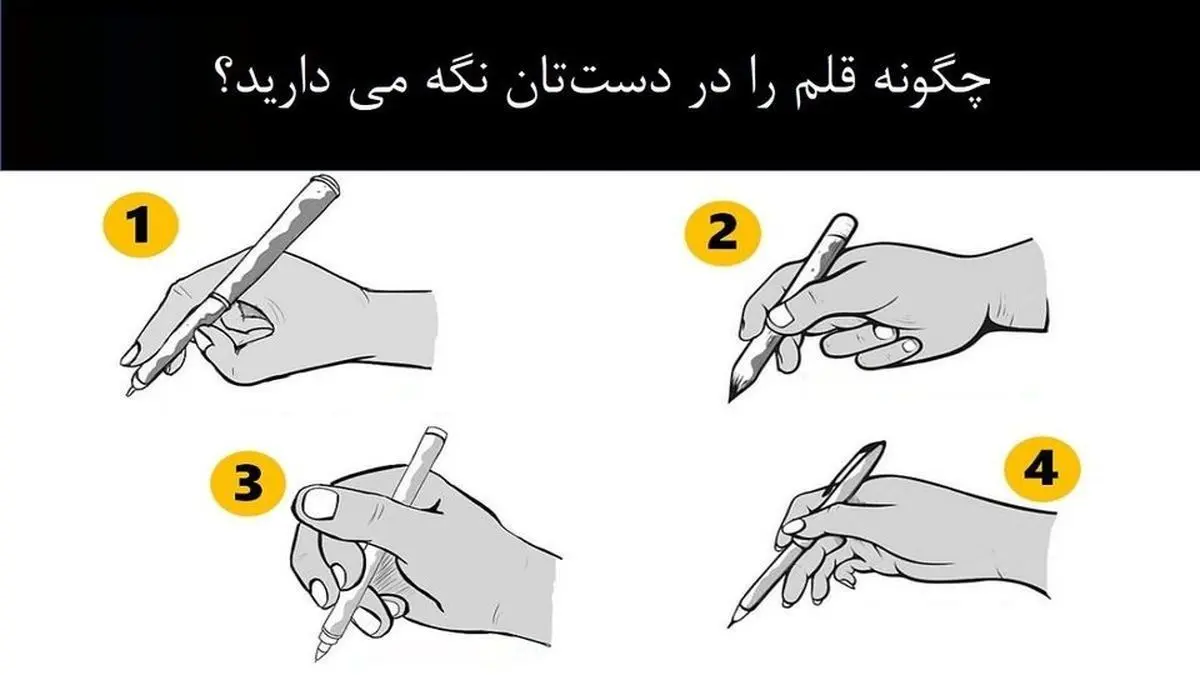 چگونه قلم را در دست‌تان نگه می دارید؟

1

2

3

4