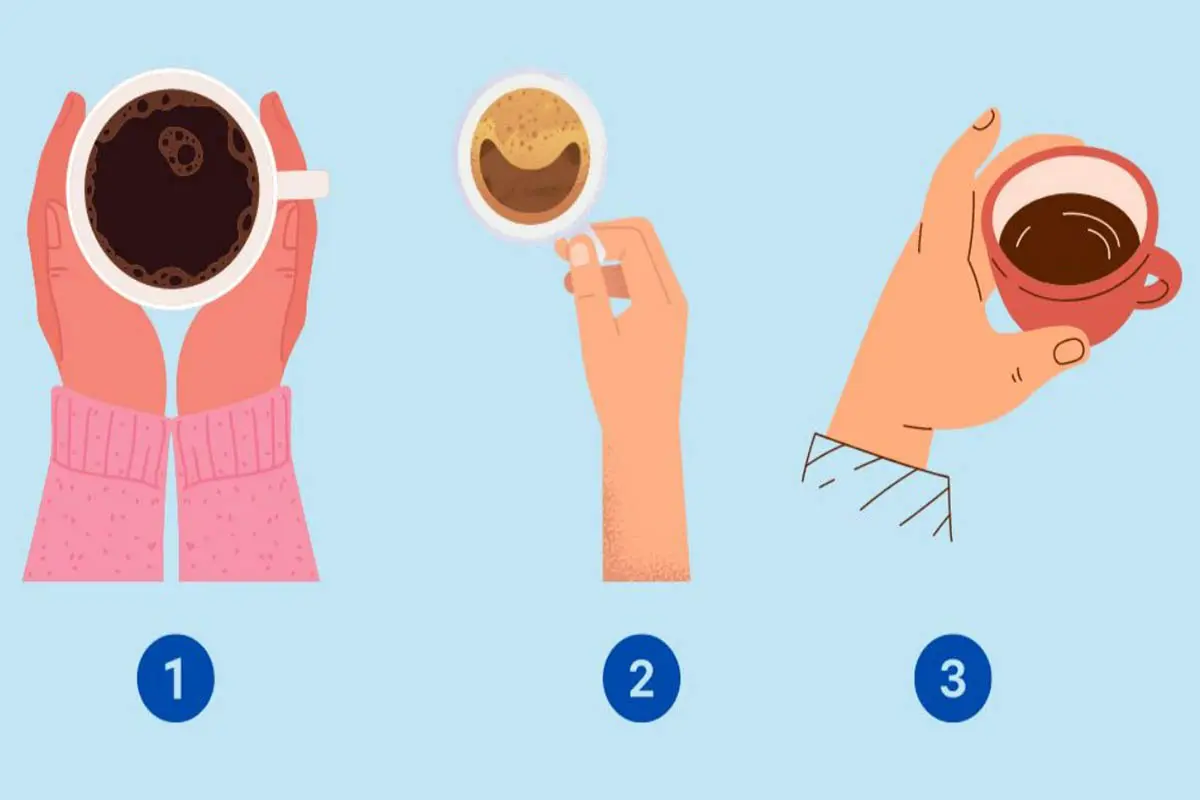 1

2

3