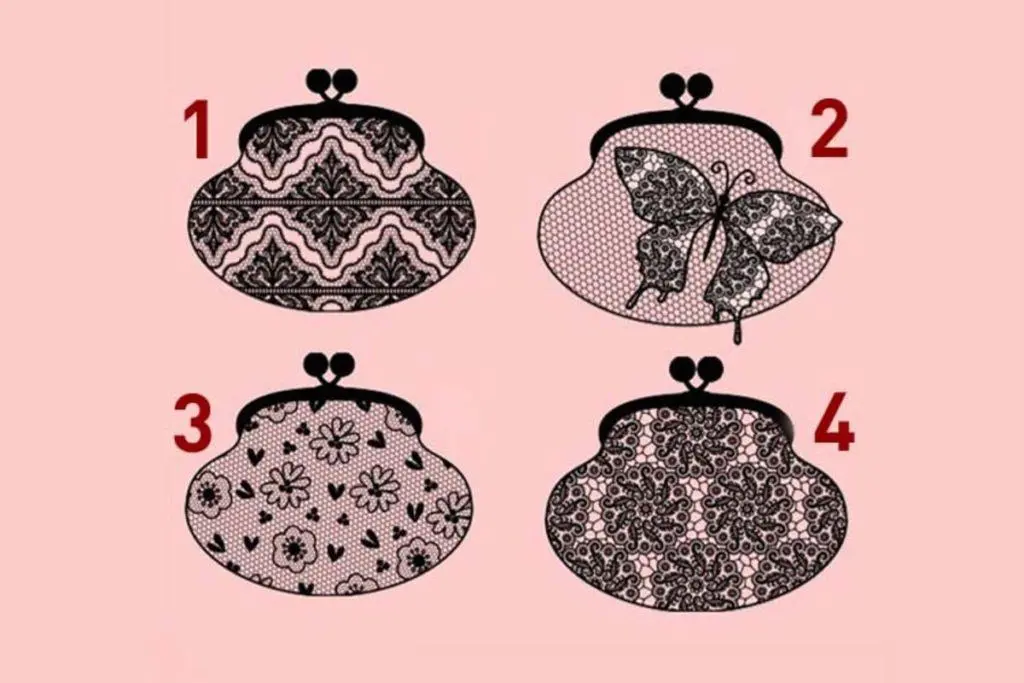 1
2
3
4