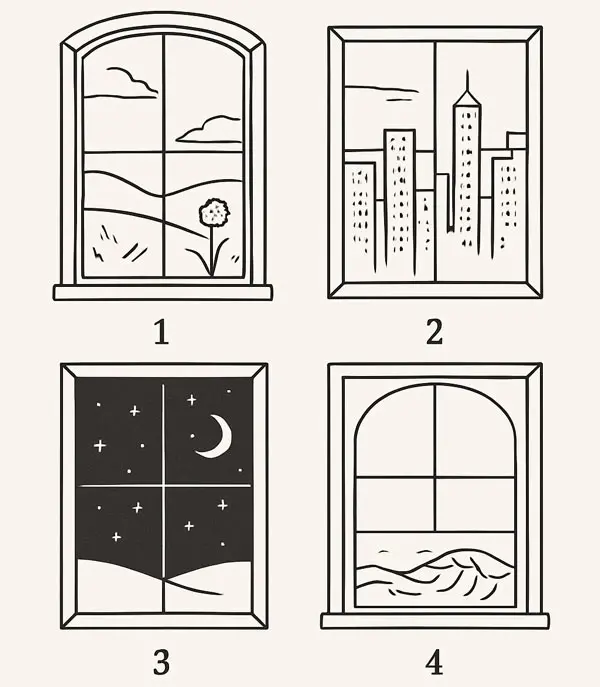 1

2

3

4