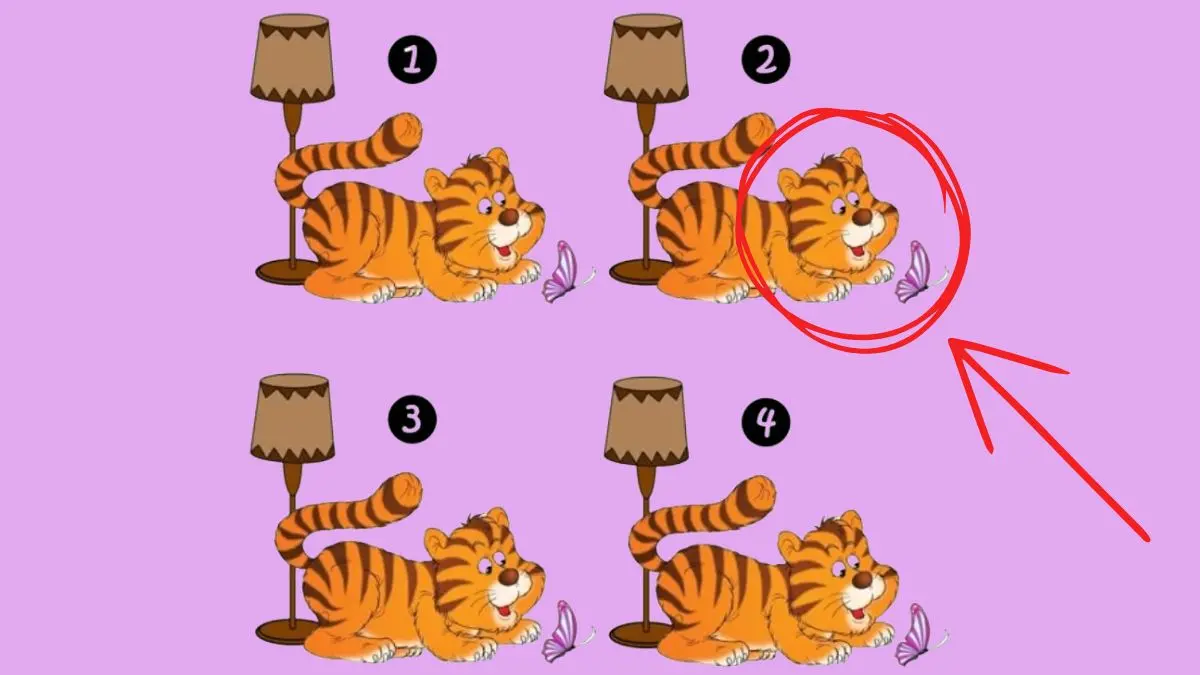 1
2
3
4