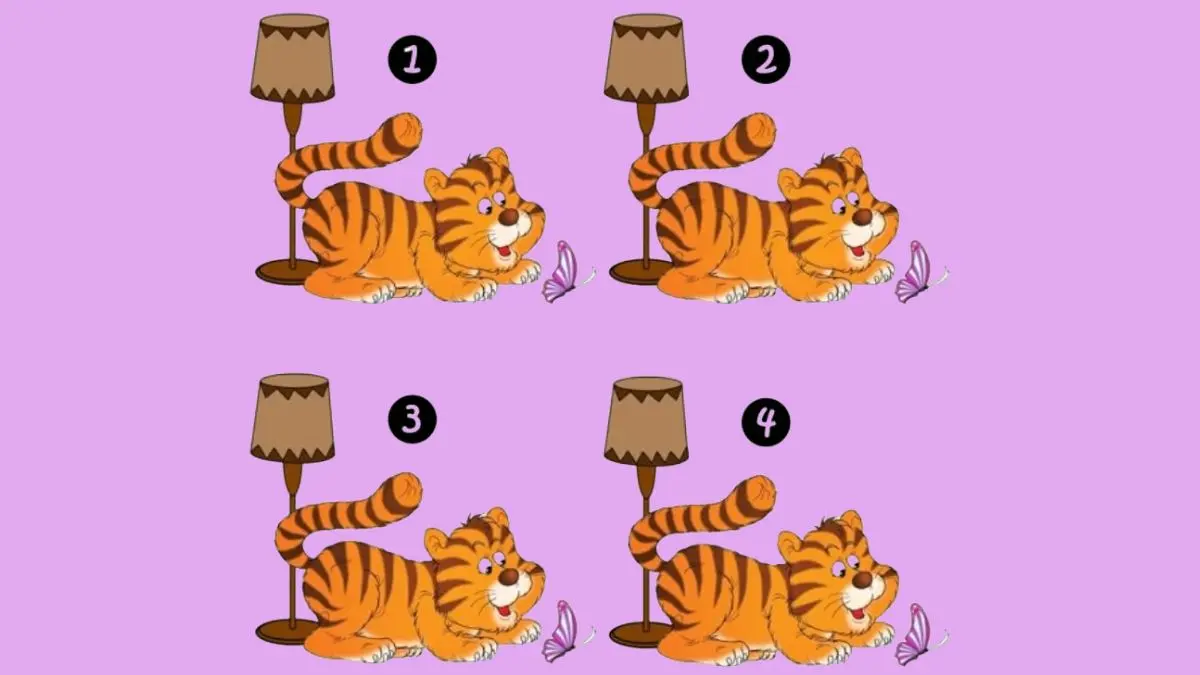 1

2

3

4