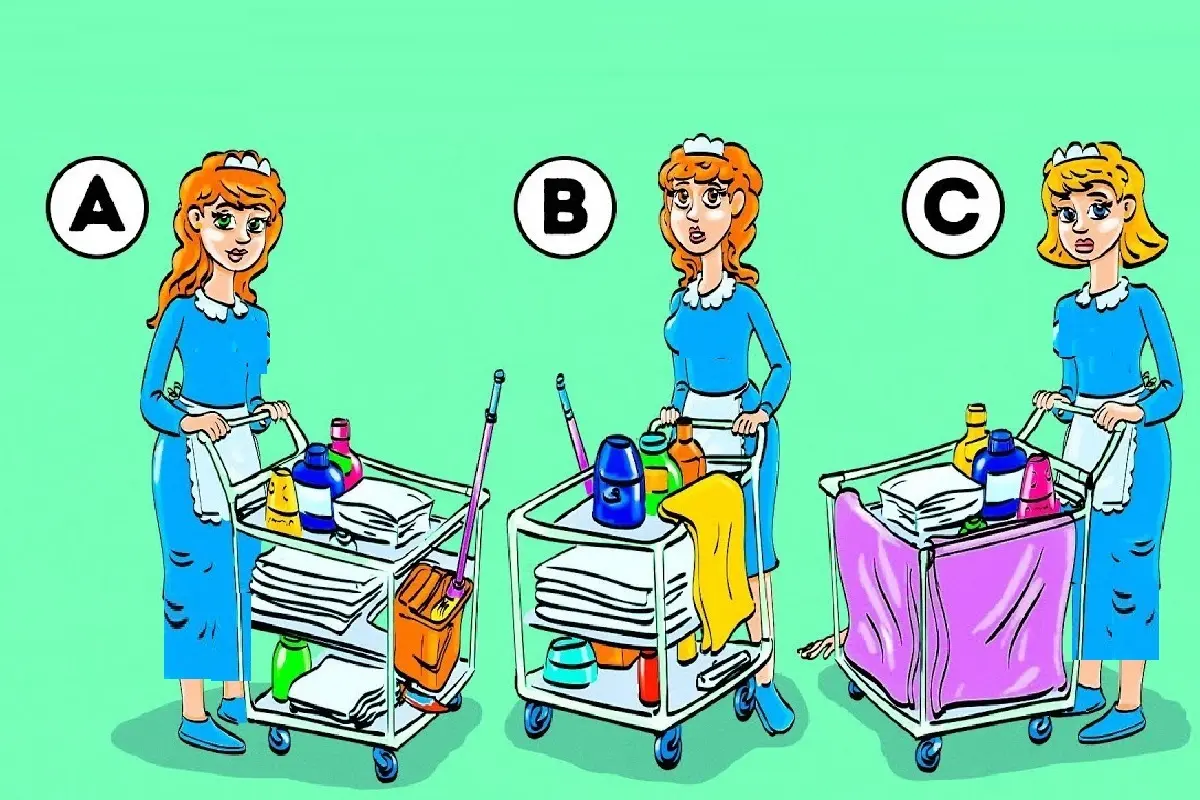 A

B

C