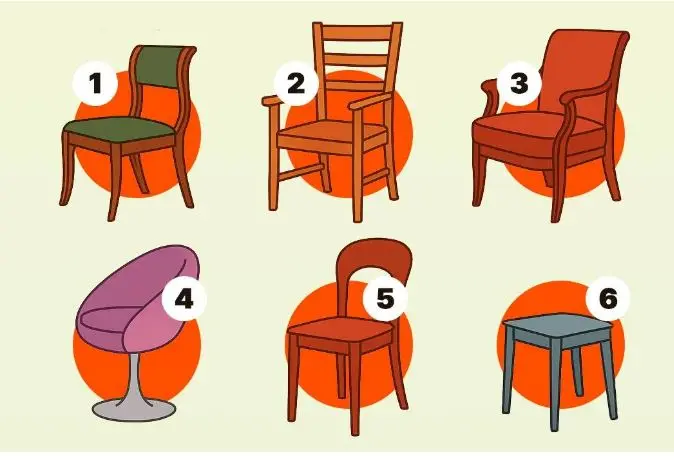 1
2
3
4
5
6