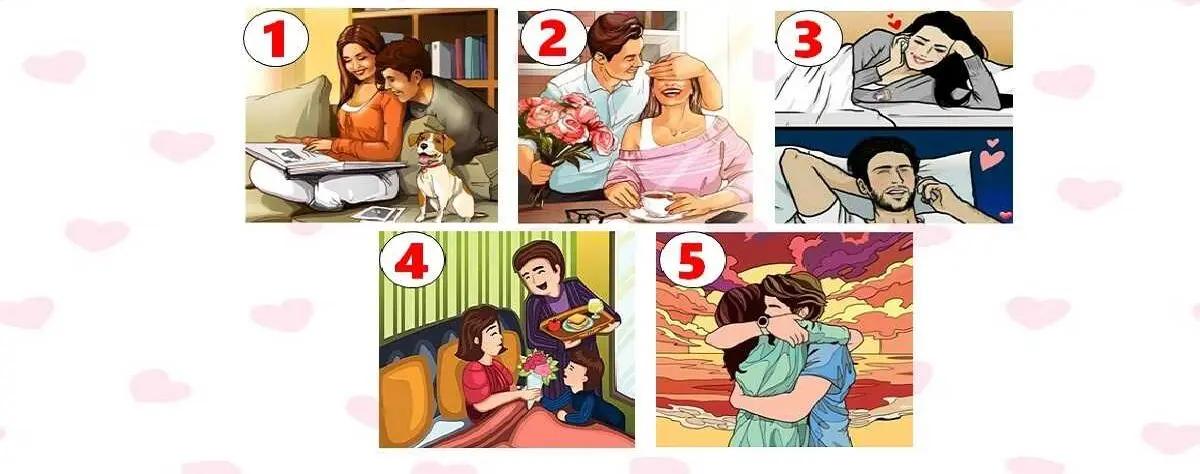 1

2

3

4

5